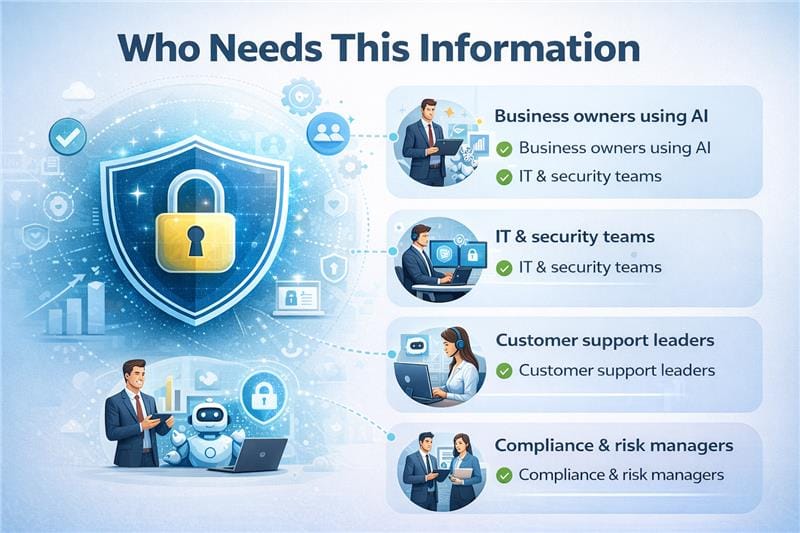 Who Needs This Information

Business owners using AI
Business owners using AI
IT & security teams

IT & security teams
IT & security teams

Customer support leaders
Customer support leaders

Compliance & risk managers
Compliance & risk managers